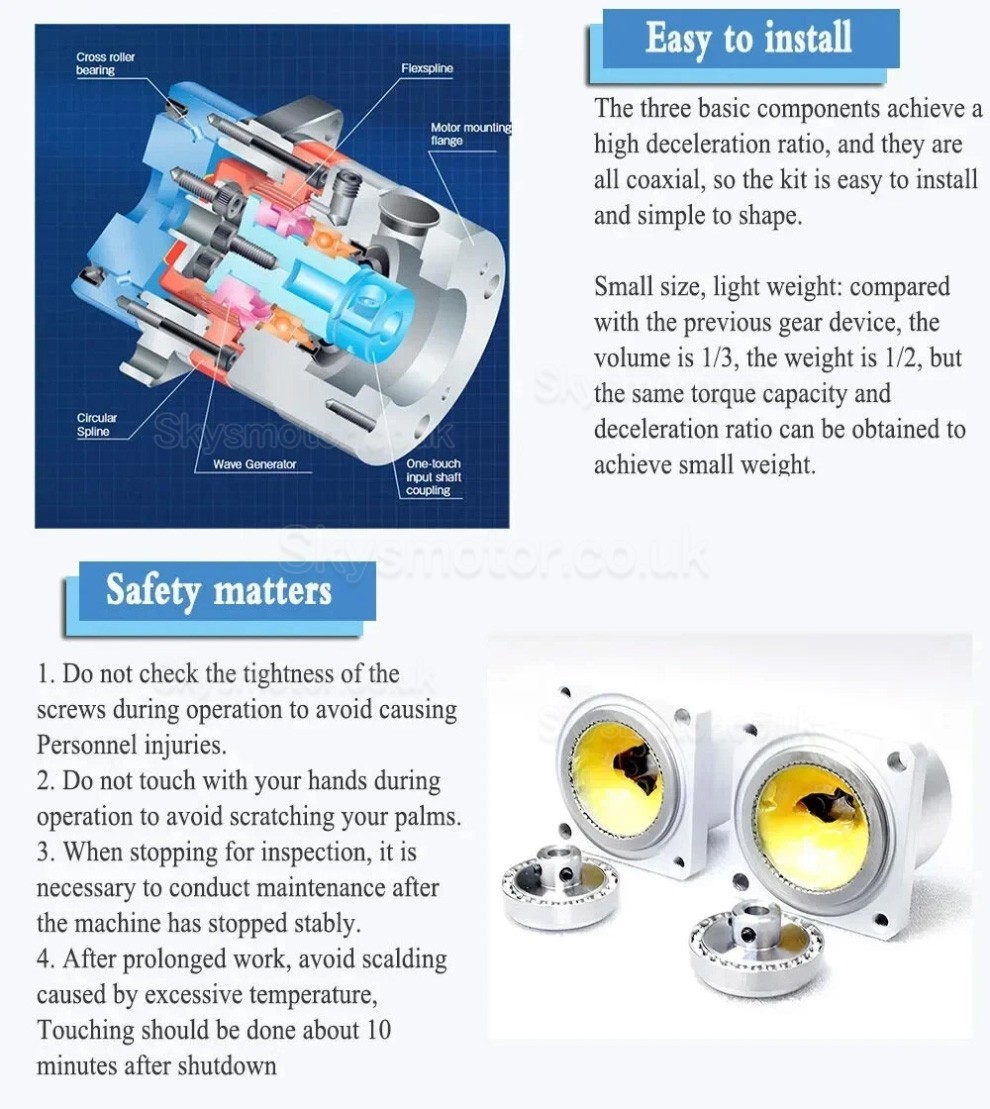 Cross roller bearing

Flexspline

Motor mounting flange

Circular Spline

Wave Generator

One-touch input shaft coupling

Skysmotor.co.uk

Easy to install

The three basic components achieve a high deceleration ratio, and they are all coaxial, so the kit is easy to install and simple to shape.

Small size, light weight: compared with the previous gear device, the volume is 1/3, the weight is 1/2, but the same torque capacity and deceleration ratio can be obtained to achieve small weight.

Skysmotor.co.uk

Safety matters

1. Do not check the tightness of the screws during operation to avoid causing Personnel injuries.
2. Do not touch with your hands during operation to avoid scratching your palms.
3. When stopping for inspection, it is necessary to conduct maintenance after the machine has stopped stably.
4. After prolonged work, avoid scalding caused by excessive temperature, Touching should be done about 10 minutes after shutdown