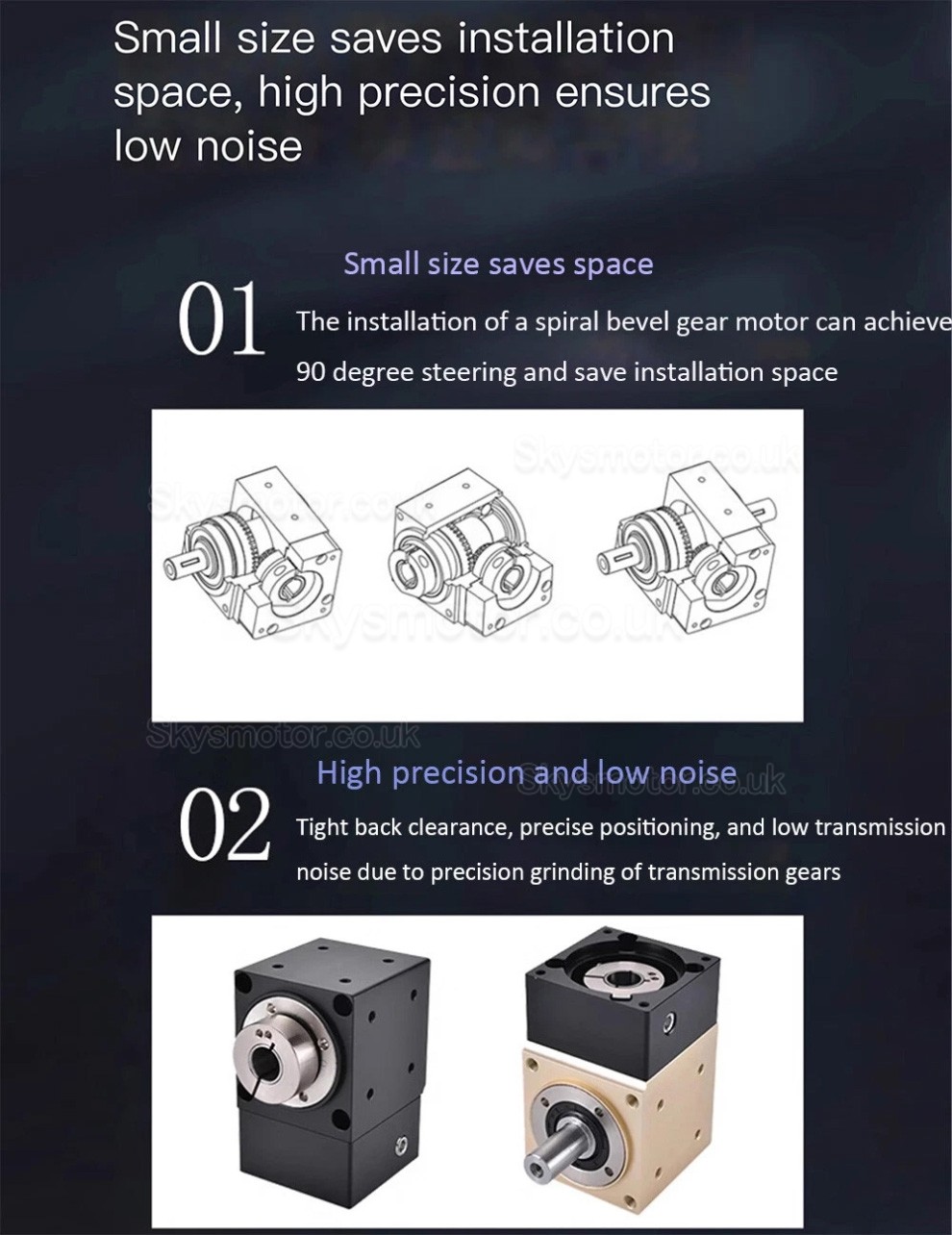 Small size saves installation space, high precision ensures low noise

Small size saves space

01 The installation of a spiral bevel gear motor can achieve 90 degree steering and save installation space

Skysmotor.co.uk

Skysmotor.co.uk

Skysmotor.co.uk

Skysmotor.co.uk

High precision and low noise

Skysmotor.co.uk

02 Tight back clearance, precise positioning, and low transmission noise due to precision grinding of transmission gears