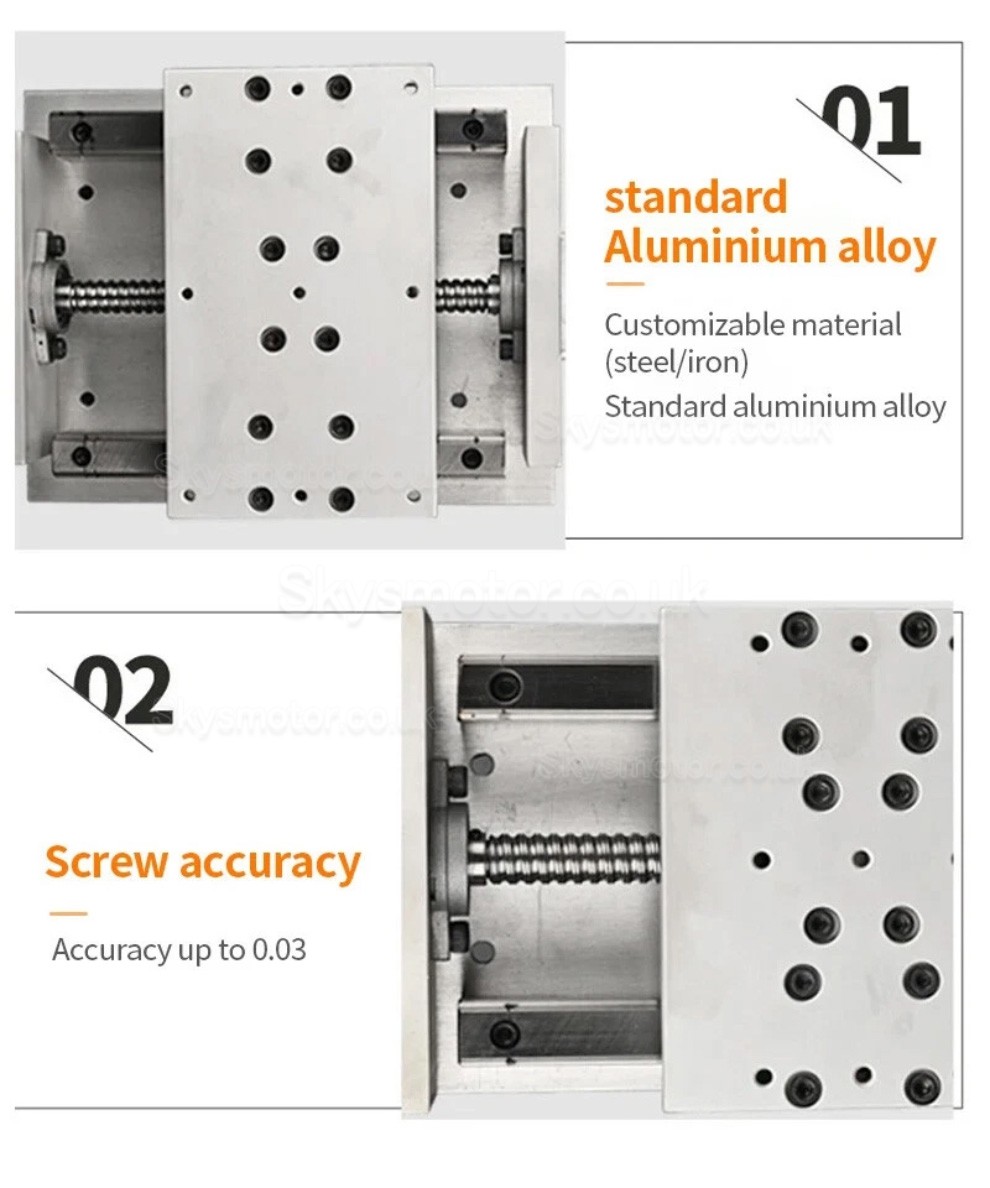 01

standard Aluminium alloy

Customizable material (steel/iron)

Standard aluminium alloy

Skysmotor.co.uk

Skysmotor.co.uk

Skysmotor.co.uk

02

Skysmotor.co.uk

Skysmotor.co.uk

Screw accuracy

Accuracy up to 0.03